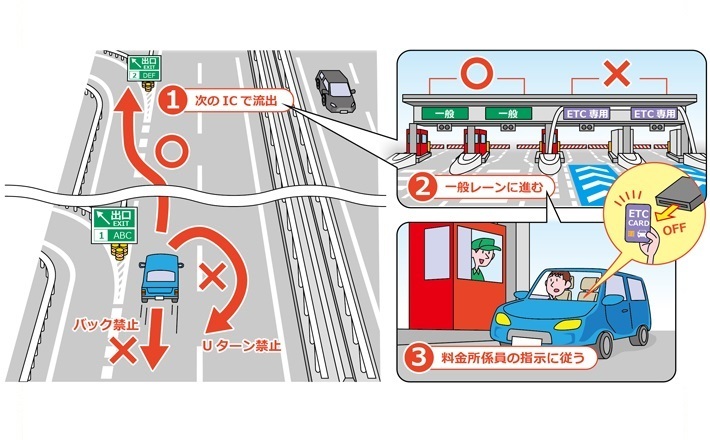 出口
EXIT
2 DEF

1 次の IC で流出

○

出口
EXIT
1 ABC

×

バック禁止

×

U ターン禁止

○ ×

一般 一般 ETC 専用 ETC 専用

2 一般レーンに進む

ETC
CARD
OFF

3 料金所係員の指示に従う