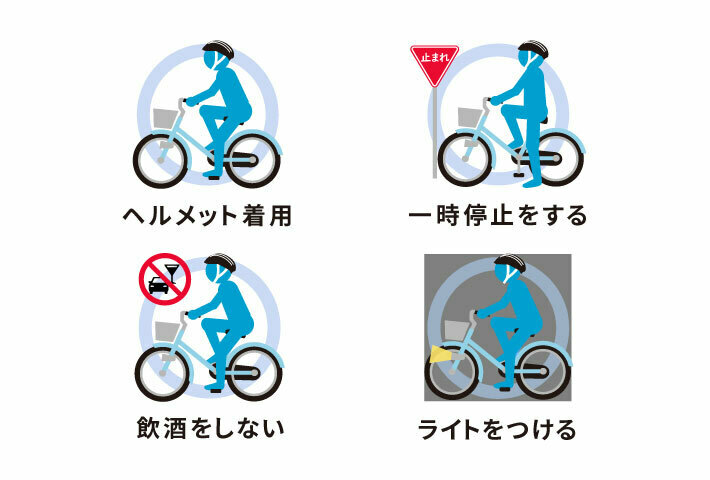 ヘルメット着用

止まれ

一時停止をする

飲酒をしない

ライトをつける